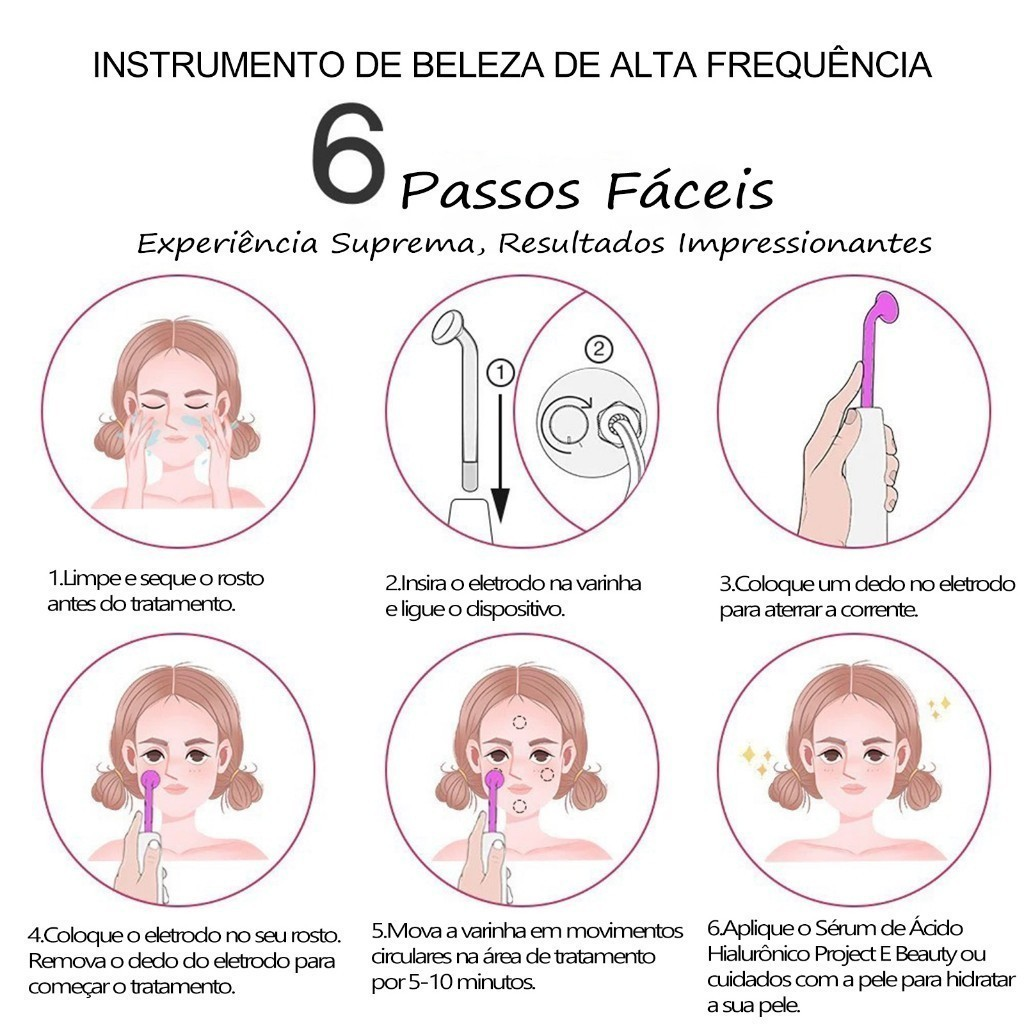 INSTRUMENTO DE BELEZA DE ALTA FREQUÊNCIA

6 Passos Fáceis

Experiência Suprema, Resultados Impressionantes

①

②

1.Limpe e seque o rosto antes do tratamento.

2.Insira o eletrodo na varinha e ligue o dispositivo.

3.Coloque um dedo no eletrodo para aterrar a corrente.

4.Coloque o eletrodo no seu rosto. Remova o dedo do eletrodo para começar o tratamento.

5.Mova a varinha em movimentos circulares na área de tratamento por 5-10 minutos.

6.Aplique o Sérum de Ácido Hialurônico Project E Beauty ou cuidados com a pele para hidratar a sua pele.